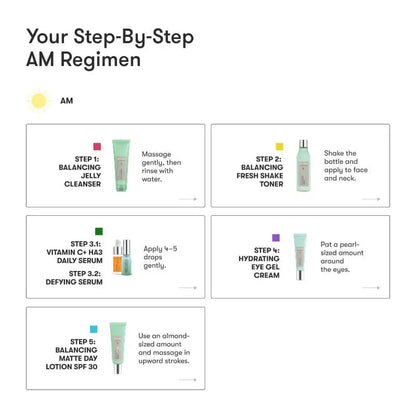 Your Step-By-Step AM Regimen

AM

STEP 1: BALANCING JELLY CLEANSER

Massage gently, then rinse with water.

STEP 2: BALANCING FRESH SHAKE TONER

Shake the bottle and apply to face and neck.

STEP 3.1: VITAMIN C+ HA3 DAILY SERUM

STEP 3.2: DEFYING SERUM

Apply 4–5 drops gently.

STEP 4: HYDRATING EYE GEL CREAM

Pat a pearl-sized amount around the eyes.

STEP 5: BALANCING MATTE DAY LOTION SPF 30

Use an almond-sized amount and massage in upward strokes.